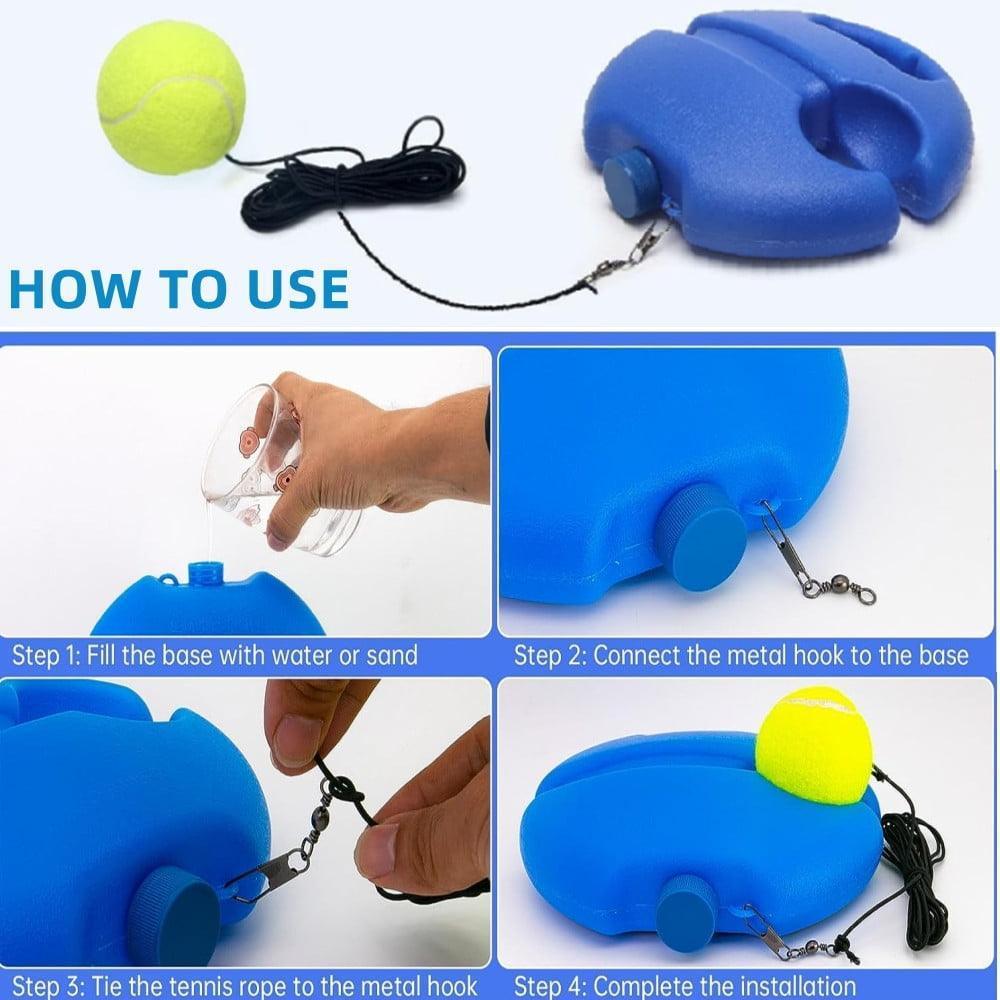 HOW TO USE

Step 1: Fill the base with water or sand

Step 2: Connect the metal hook to the base

Step 3: Tie the tennis rope to the metal hook

Step 4: Complete the installation