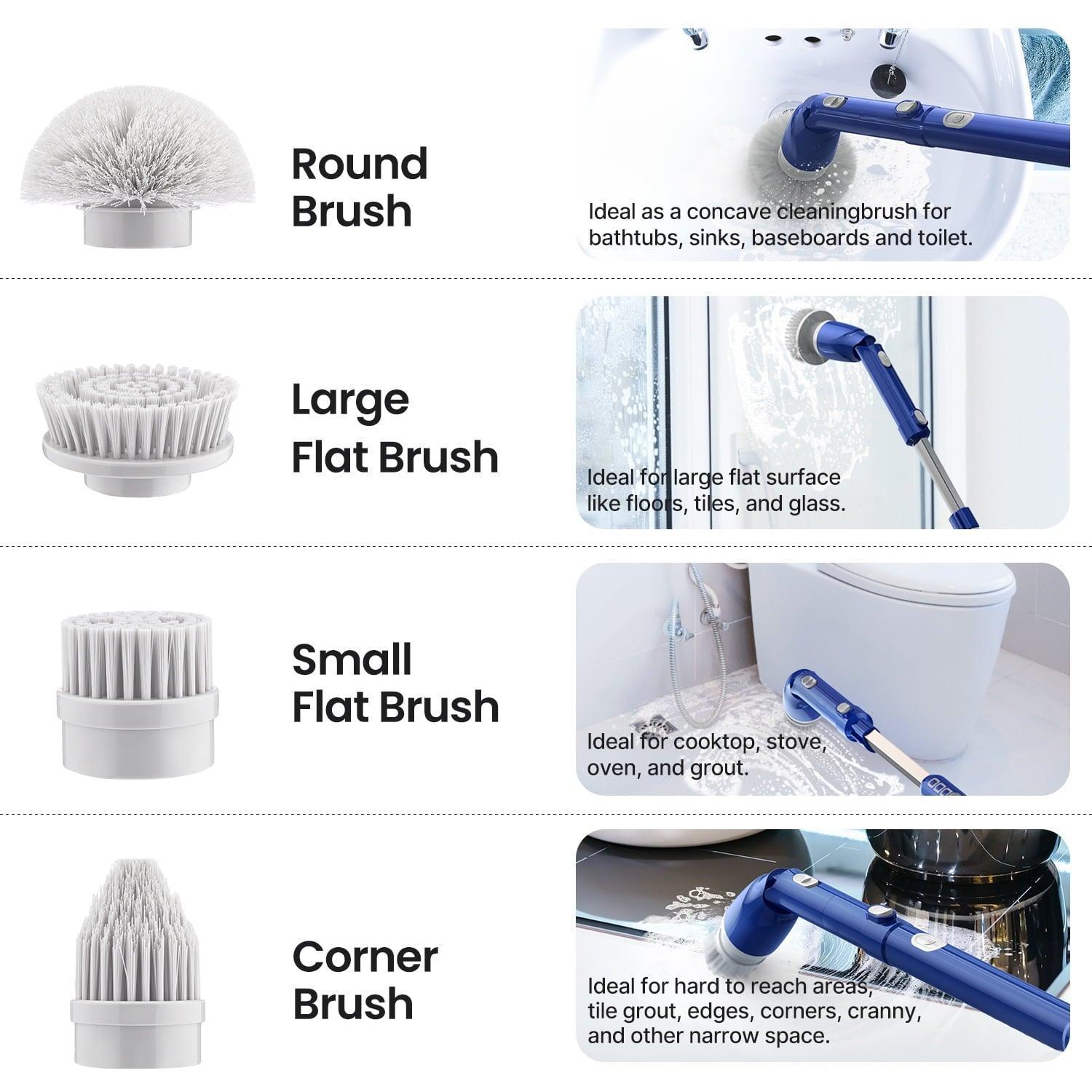 Round Brush

Ideal as a concave cleaningbrush for bathtubs, sinks, baseboards and toilet.

Large Flat Brush

Ideal for large flat surface like floors, tiles, and glass.

Small Flat Brush

Ideal for cooktop, stove, oven, and grout.

Corner Brush

Ideal for hard to reach areas, tile grout, edges, corners, cranny, and other narrow space.