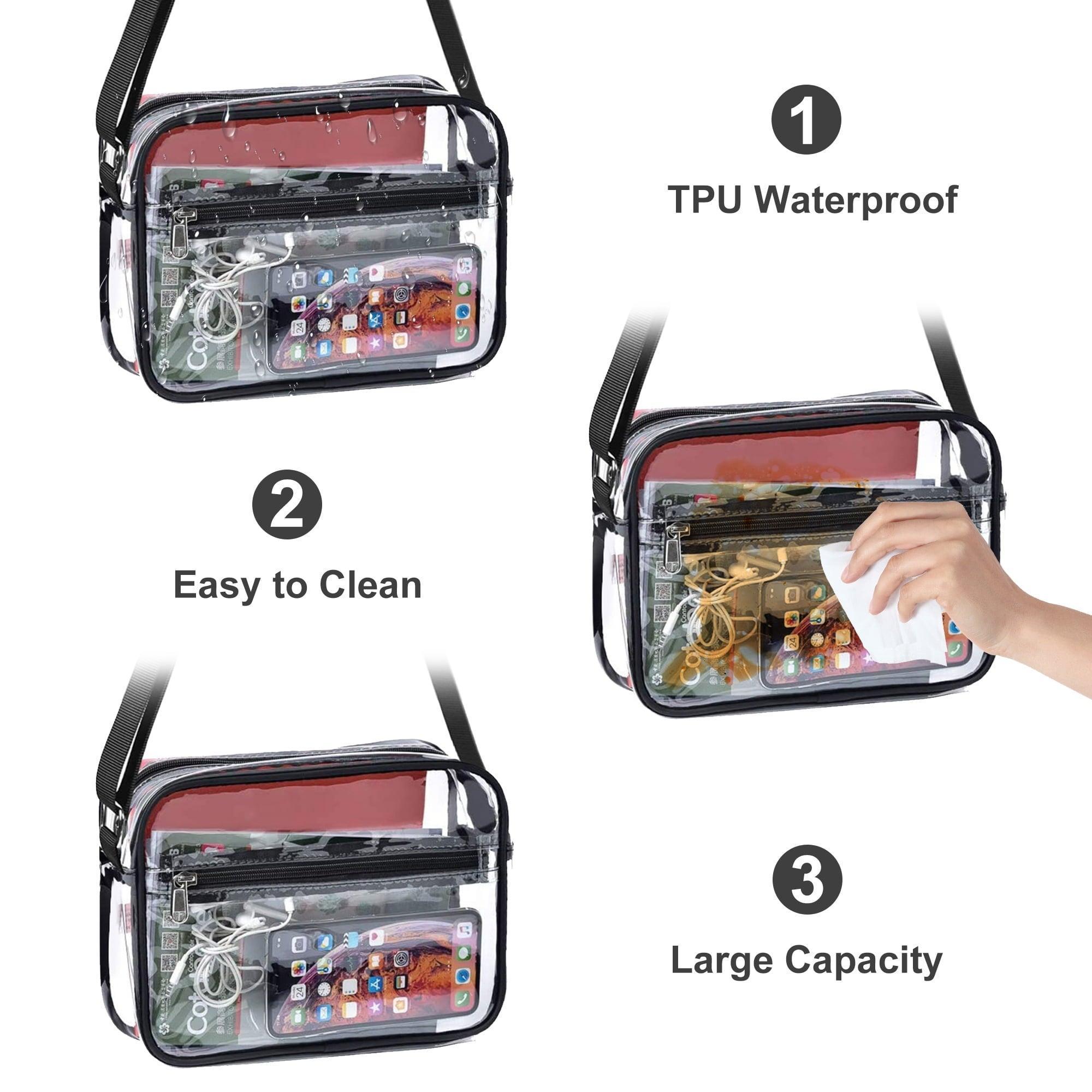 1
TPU Waterproof

2
Easy to Clean

3
Large Capacity