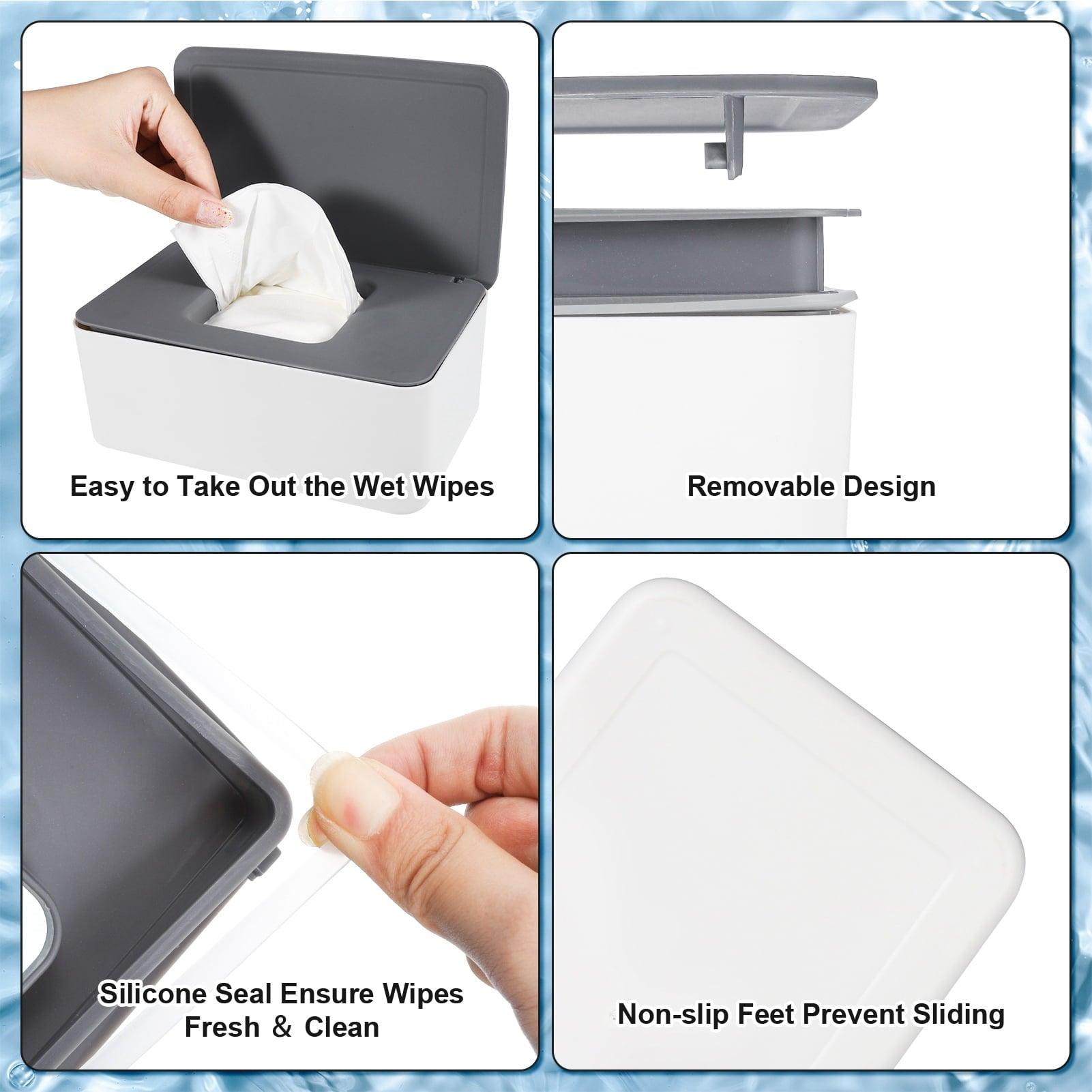 Easy to Take Out the Wet Wipes

Removable Design

Silicone Seal Ensure Wipes Fresh & Clean

Non-slip Feet Prevent Sliding