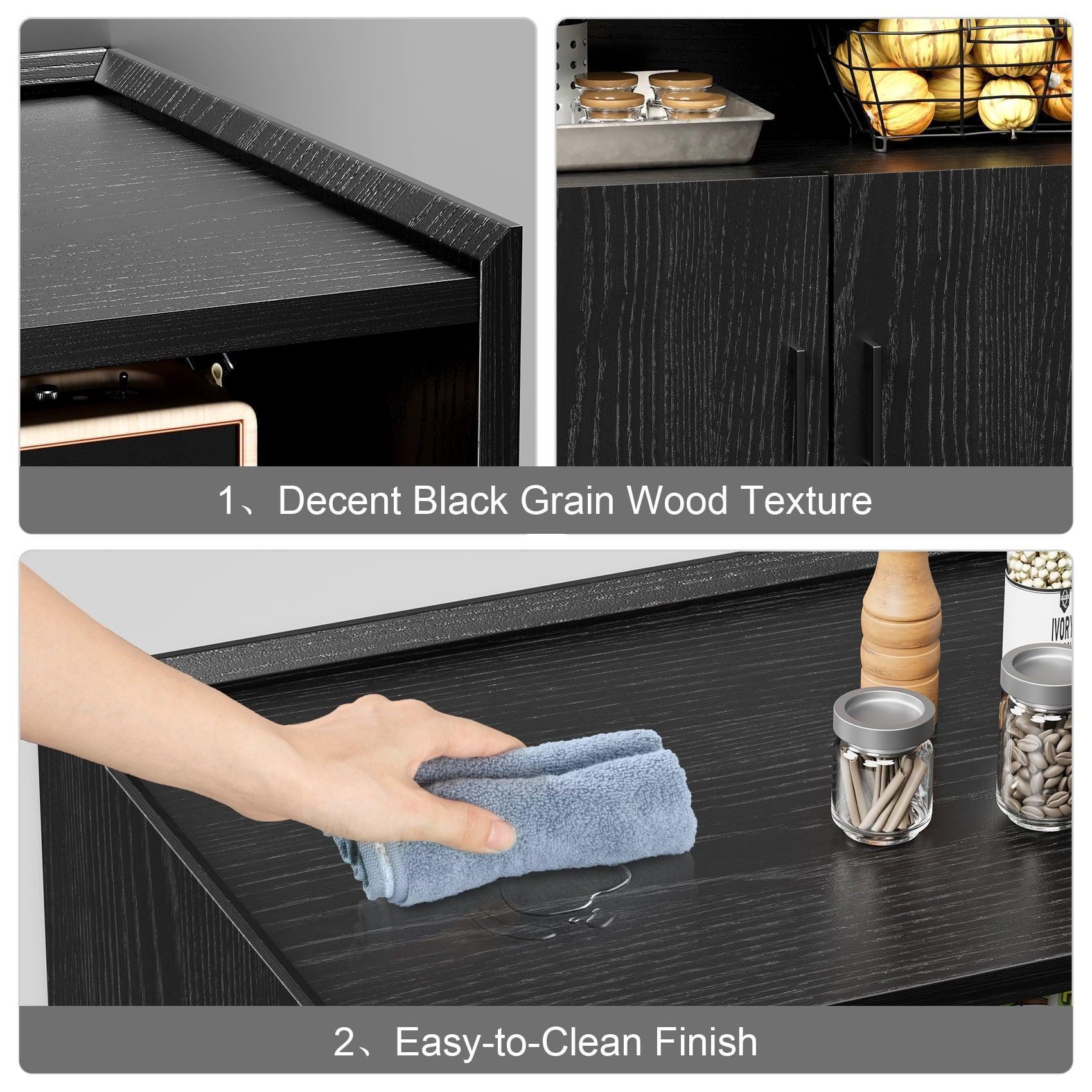 1、Decent Black Grain Wood Texture

IVORY

2、Easy-to-Clean Finish