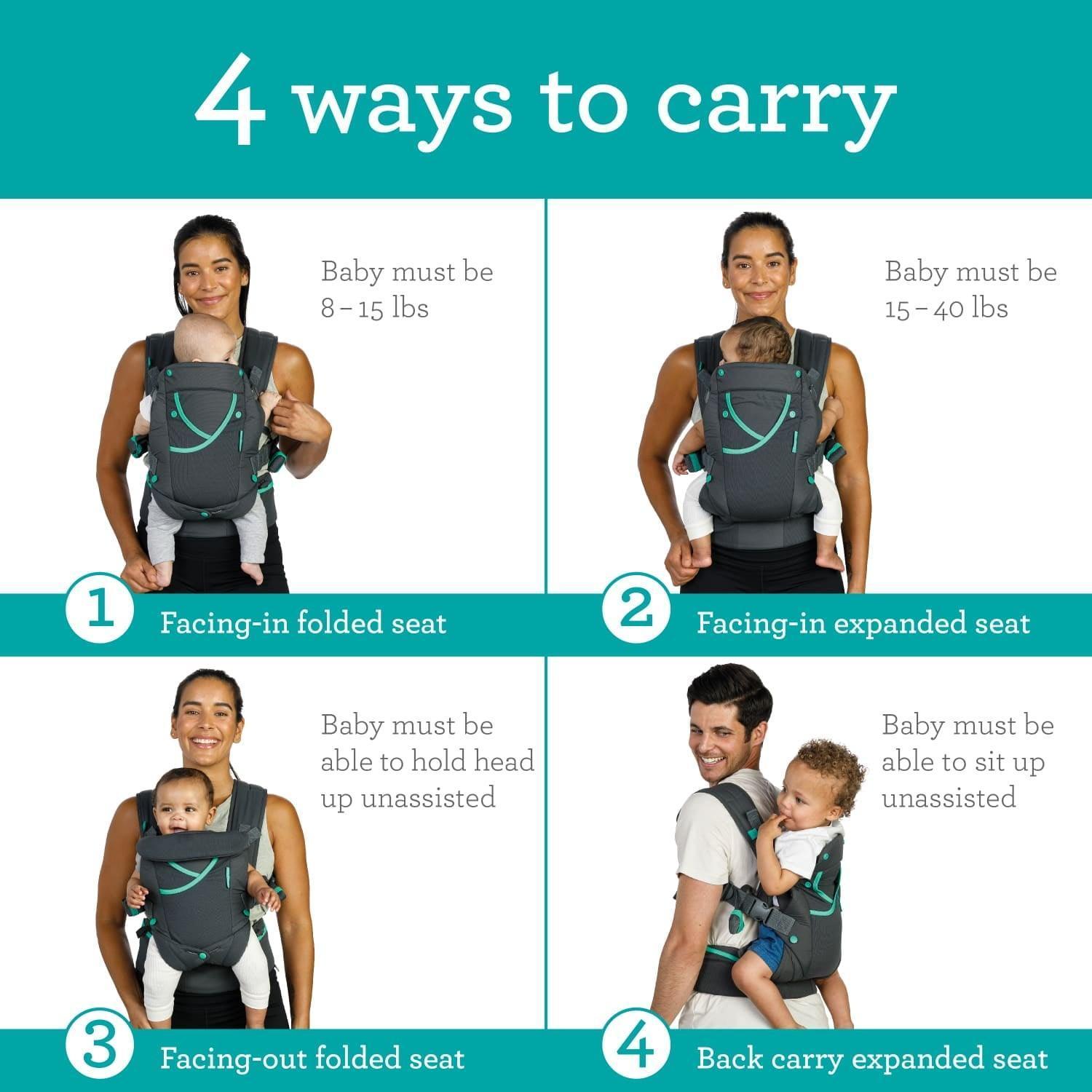 4 ways to carry

Baby must be 8 – 15 lbs

1 Facing-in folded seat

Baby must be 15 – 40 lbs

2 Facing-in expanded seat

Baby must be able to hold head up unassisted

3 Facing-out folded seat

Baby must be able to sit up unassisted

4 Back carry expanded seat