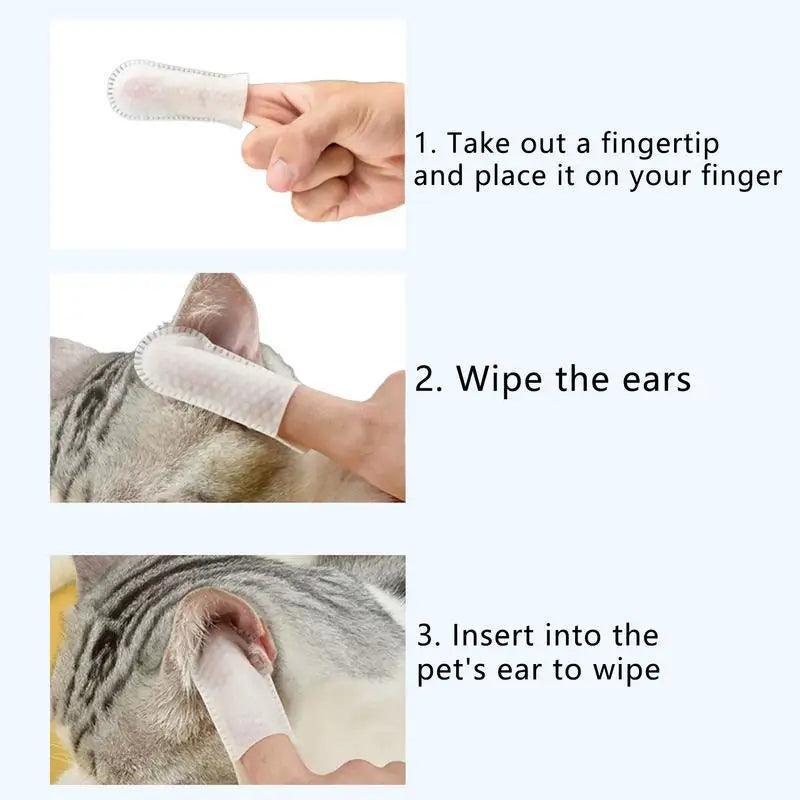 1. Take out a fingertip and place it on your finger

2. Wipe the ears

3. Insert into the pet's ear to wipe