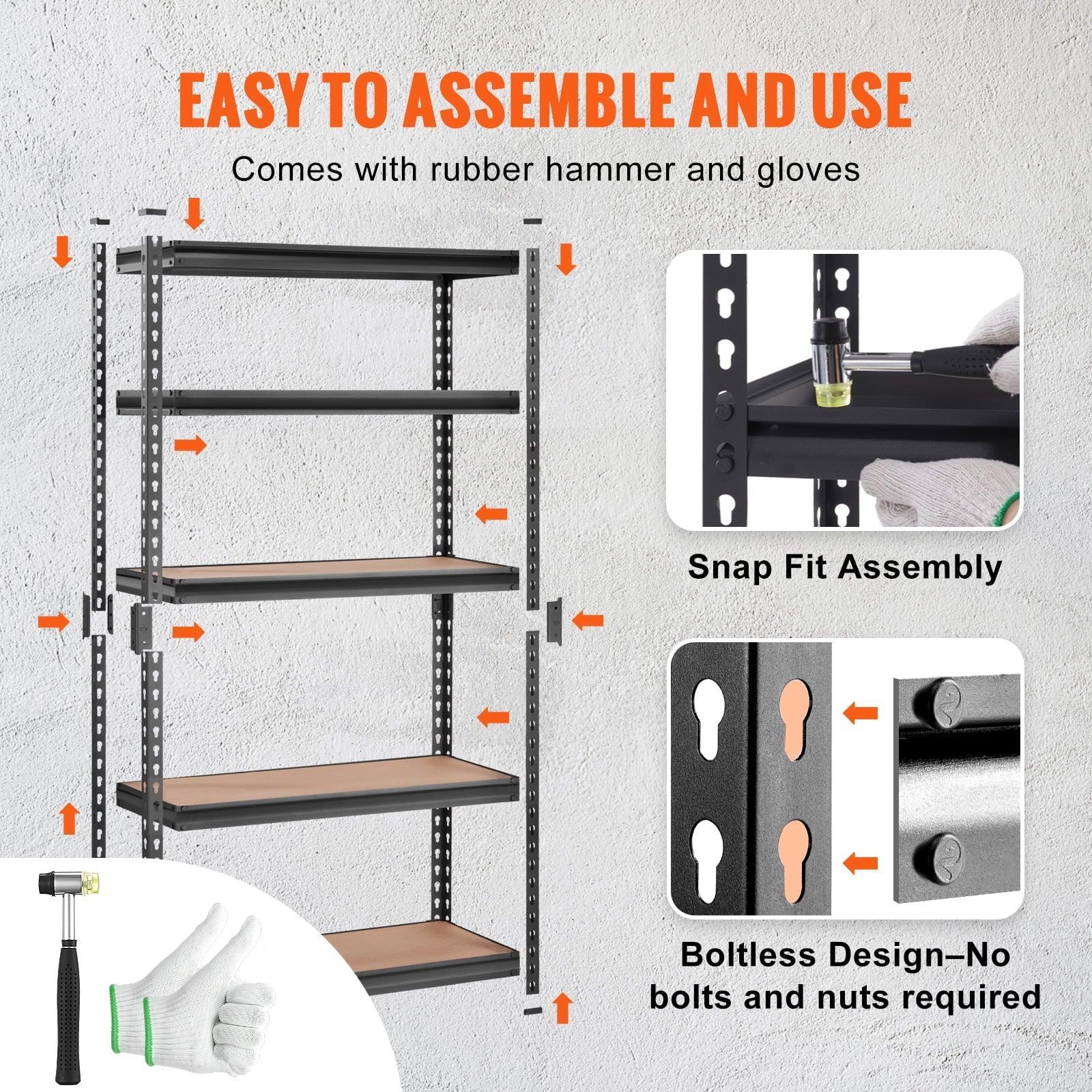 EASY TO ASSEMBLE AND USE

Comes with rubber hammer and gloves

Snap Fit Assembly

Boltless Design–No bolts and nuts required