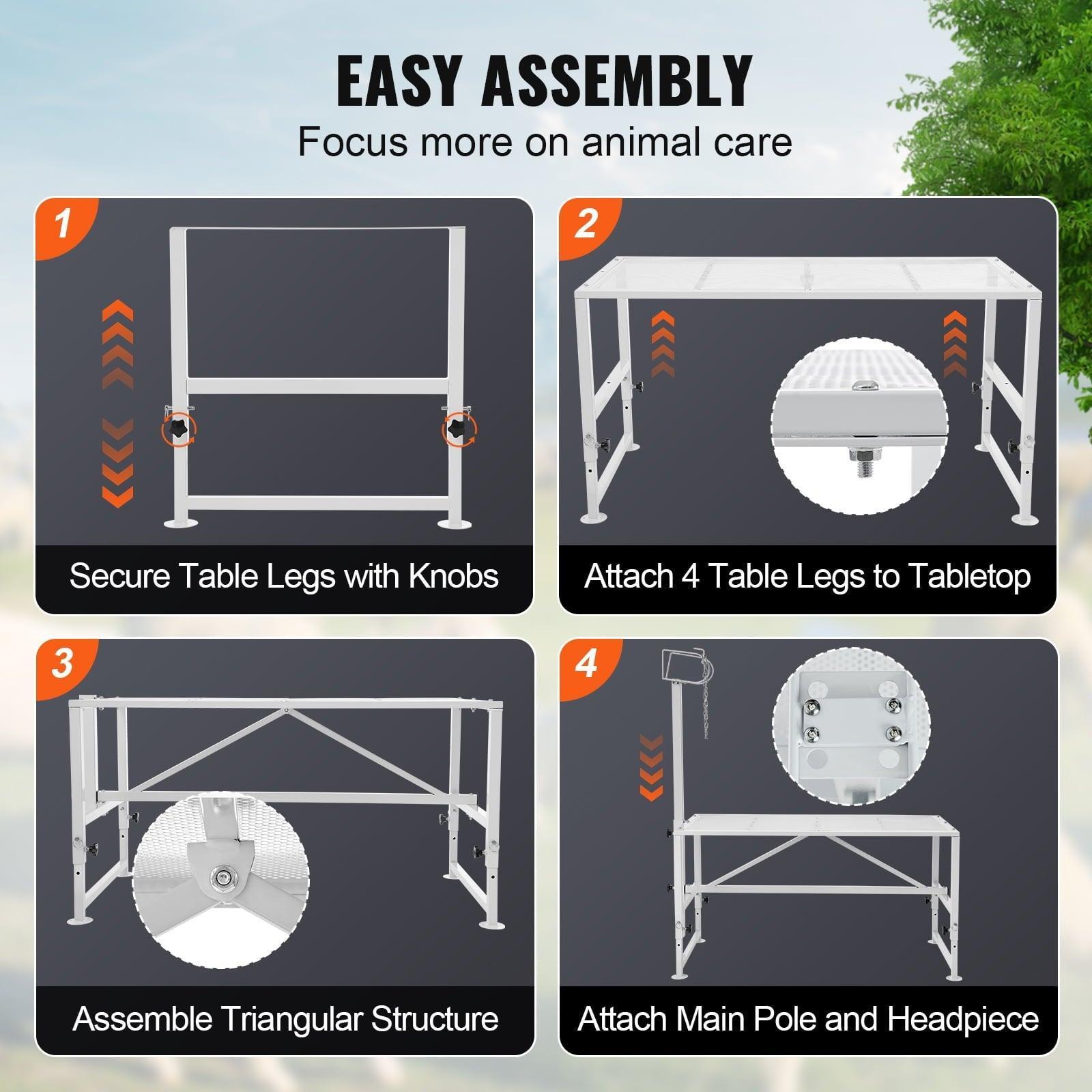 EASY ASSEMBLY
Focus more on animal care

1
Secure Table Legs with Knobs

2
Attach 4 Table Legs to Tabletop

3
Assemble Triangular Structure

4
Attach Main Pole and Headpiece