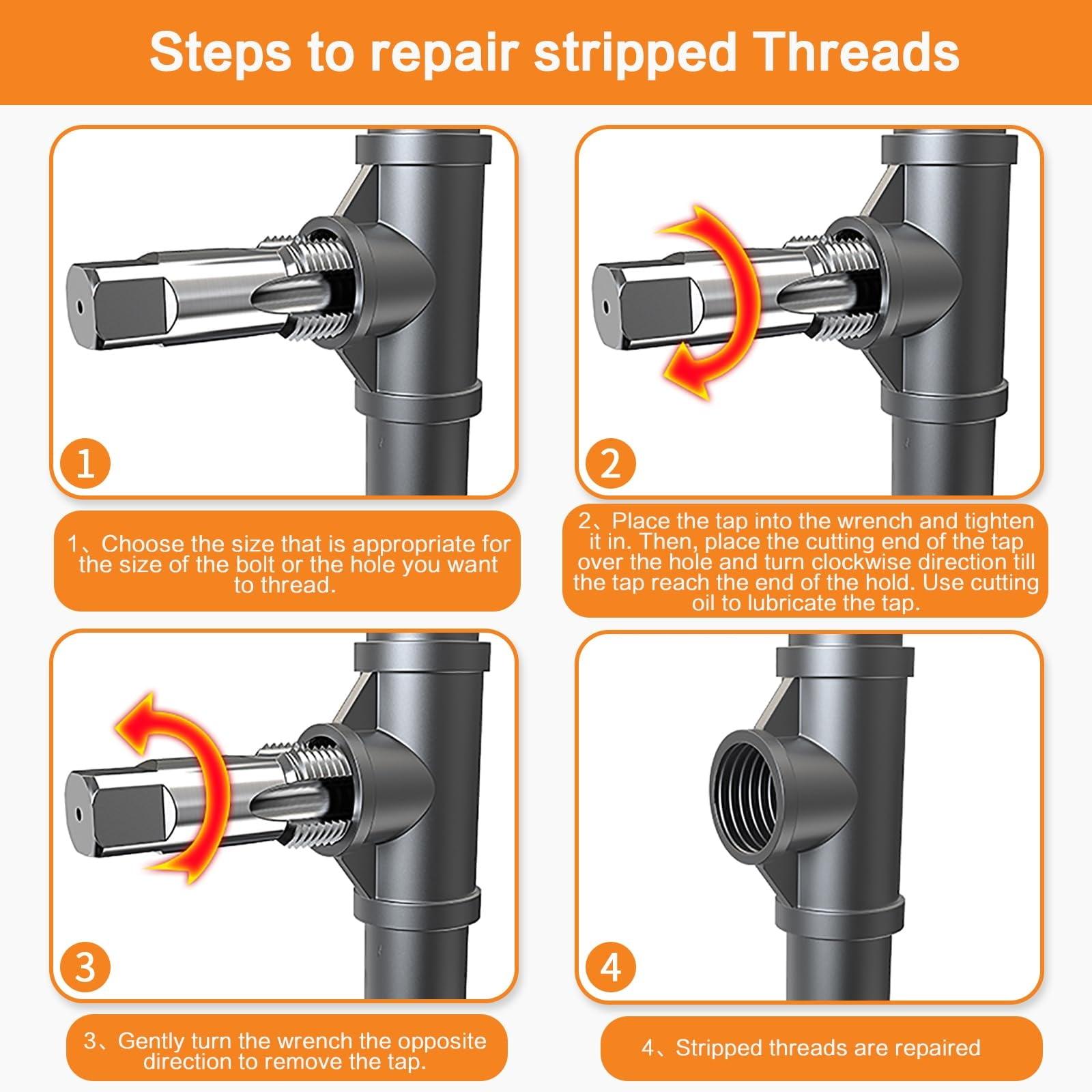 Steps to repair stripped Threads

1

1、Choose the size that is appropriate for the size of the bolt or the hole you want to thread.

2

2、Place the tap into the wrench and tighten it in. Then, place the cutting end of the tap over the hole and turn clockwise direction till the tap reach the end of the hold. Use cutting oil to lubricate the tap.

3

3、Gently turn the wrench the opposite direction to remove the tap.

4

4、Stripped threads are repaired