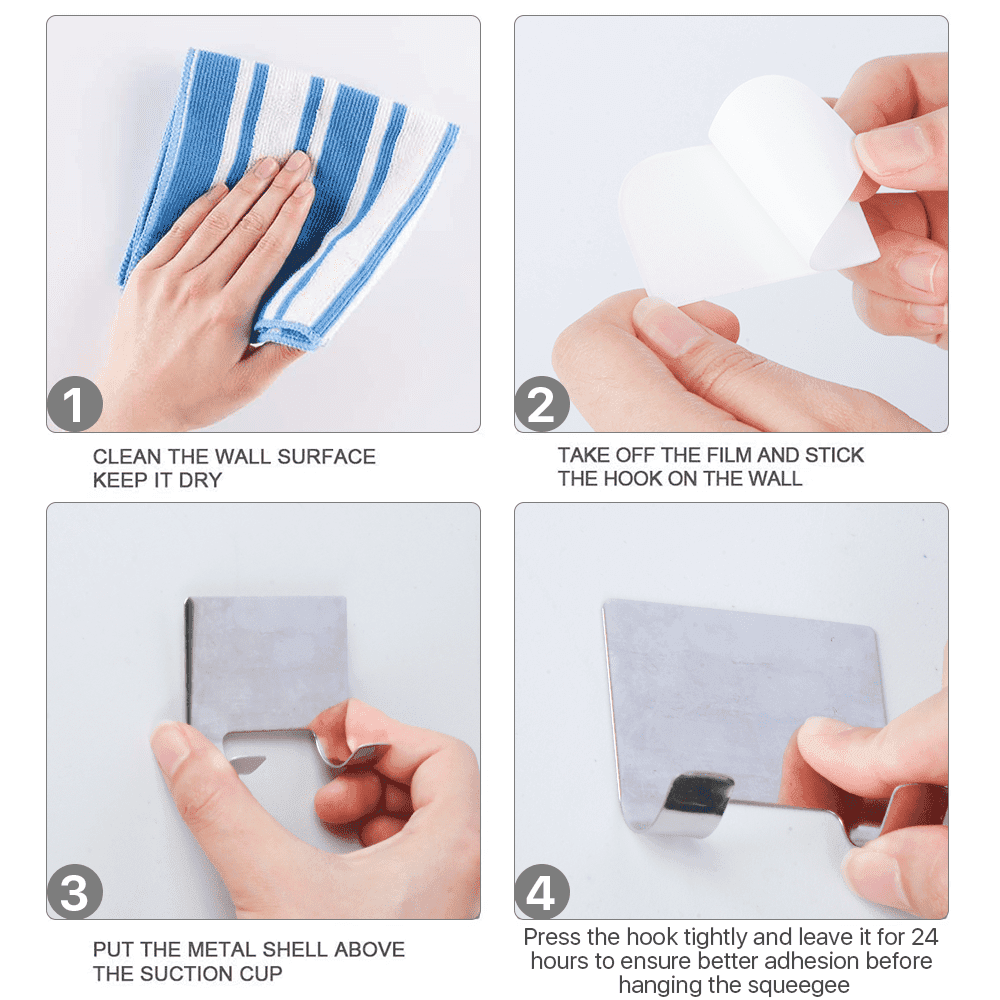 1

CLEAN THE WALL SURFACE
KEEP IT DRY

2

TAKE OFF THE FILM AND STICK
THE HOOK ON THE WALL

3

PUT THE METAL SHELL ABOVE
THE SUCTION CUP

4

Press the hook tightly and leave it for 24 hours to ensure better adhesion before hanging the squeegee