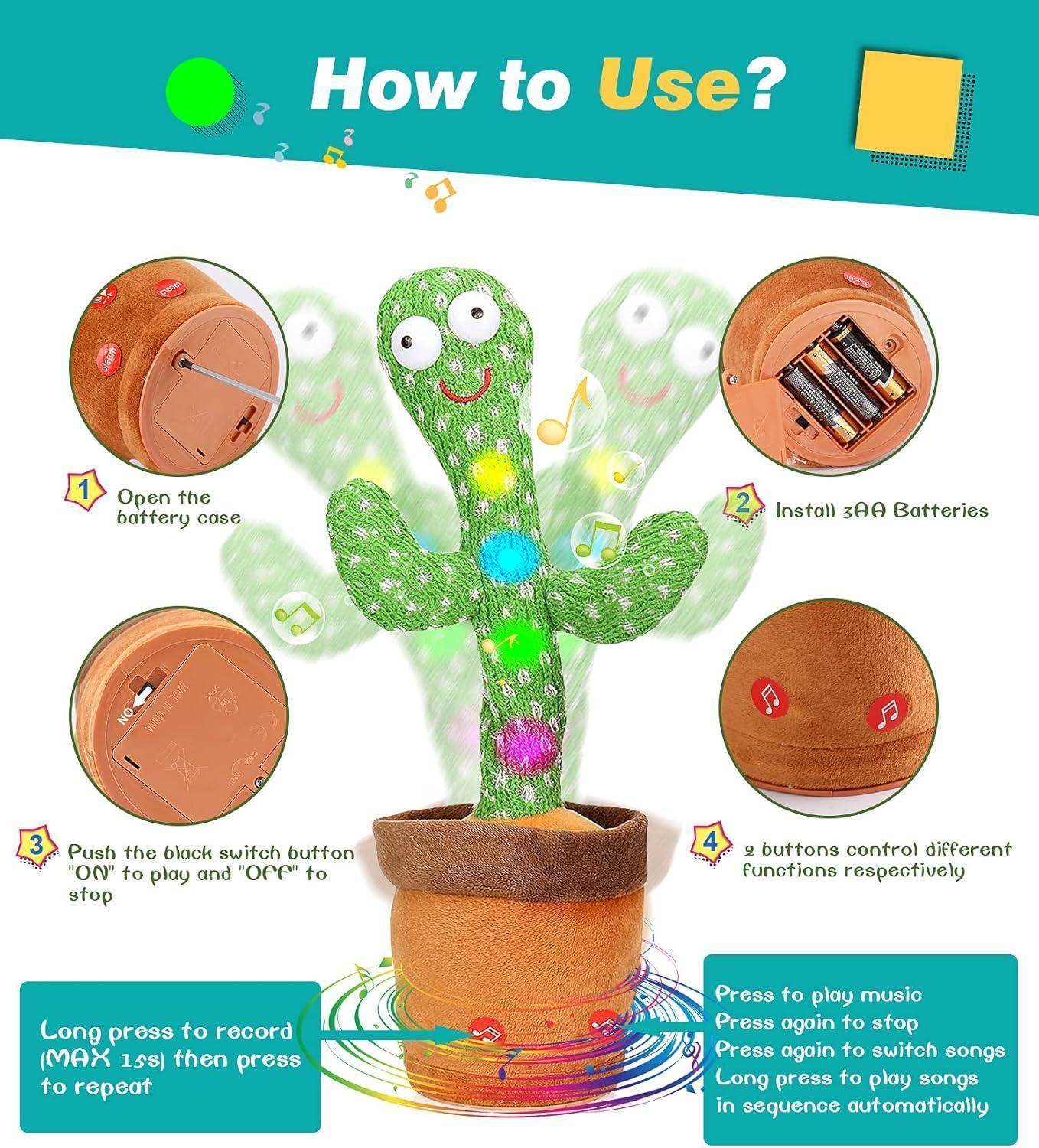 How to Use?

1 Open the battery case

2 Install 3AA Batteries

ON

MADE IN CHINA

3 Push the black switch button "ON" to play and "OFF" to stop

4 2 buttons control different functions respectively

Long press to record (MAX 15s) then press to repeat

Press to play music
Press again to stop
Press again to switch songs
Long press to play songs in sequence automatically