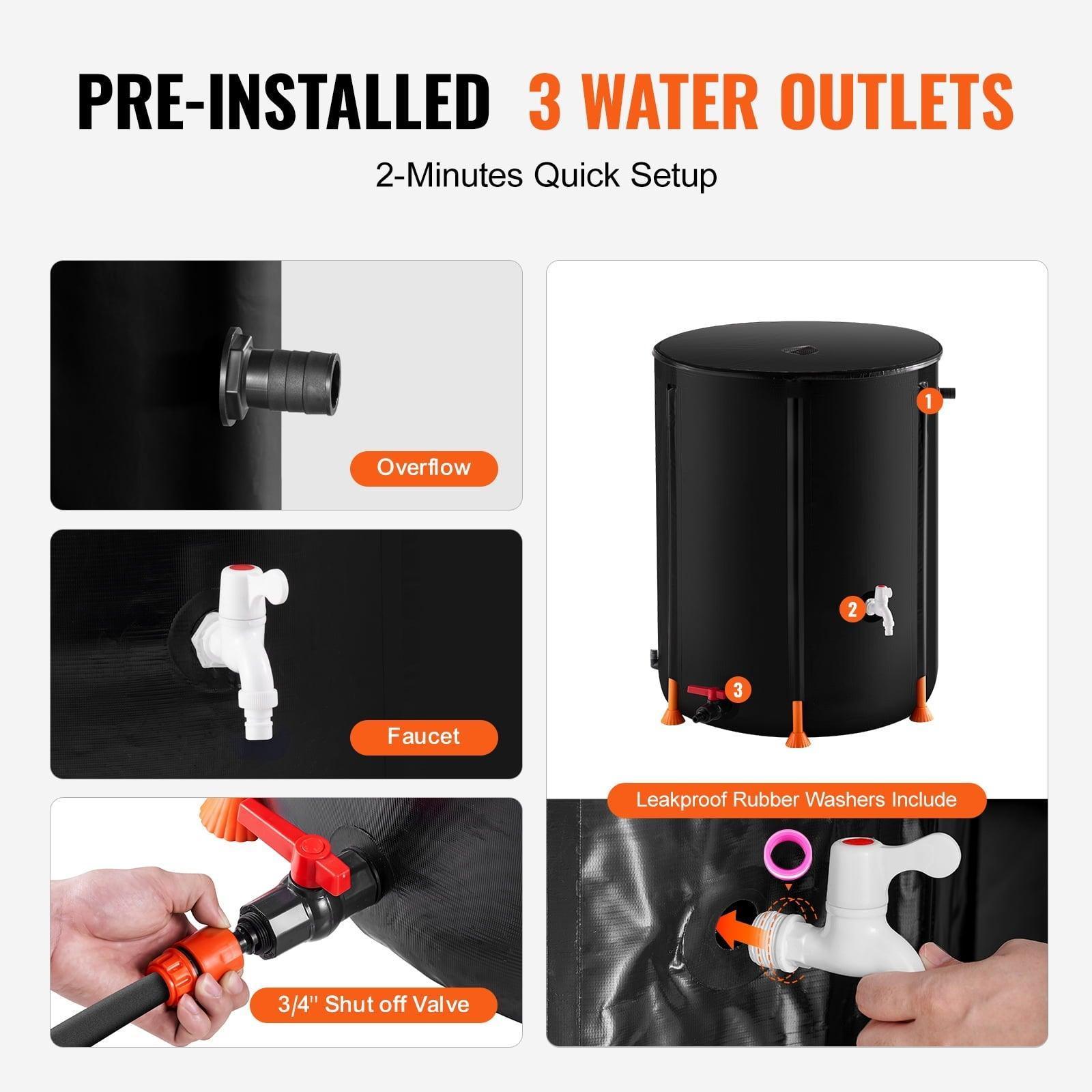 PRE-INSTALLED 3 WATER OUTLETS

2-Minutes Quick Setup

Overflow

Faucet

3/4'' Shut off Valve

1

2

3

Leakproof Rubber Washers Include