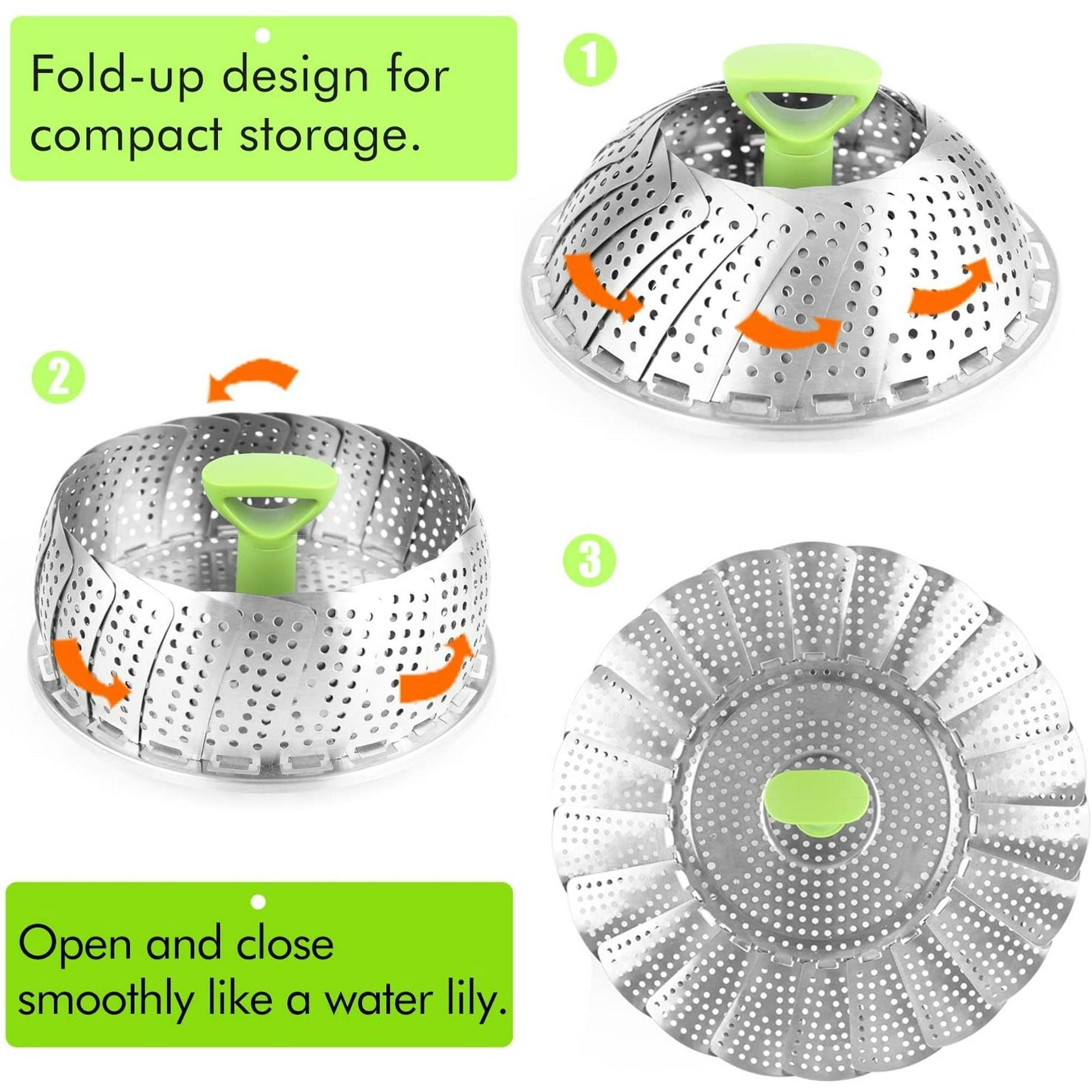 Fold-up design for compact storage.

1

2

3

Open and close smoothly like a water lily.