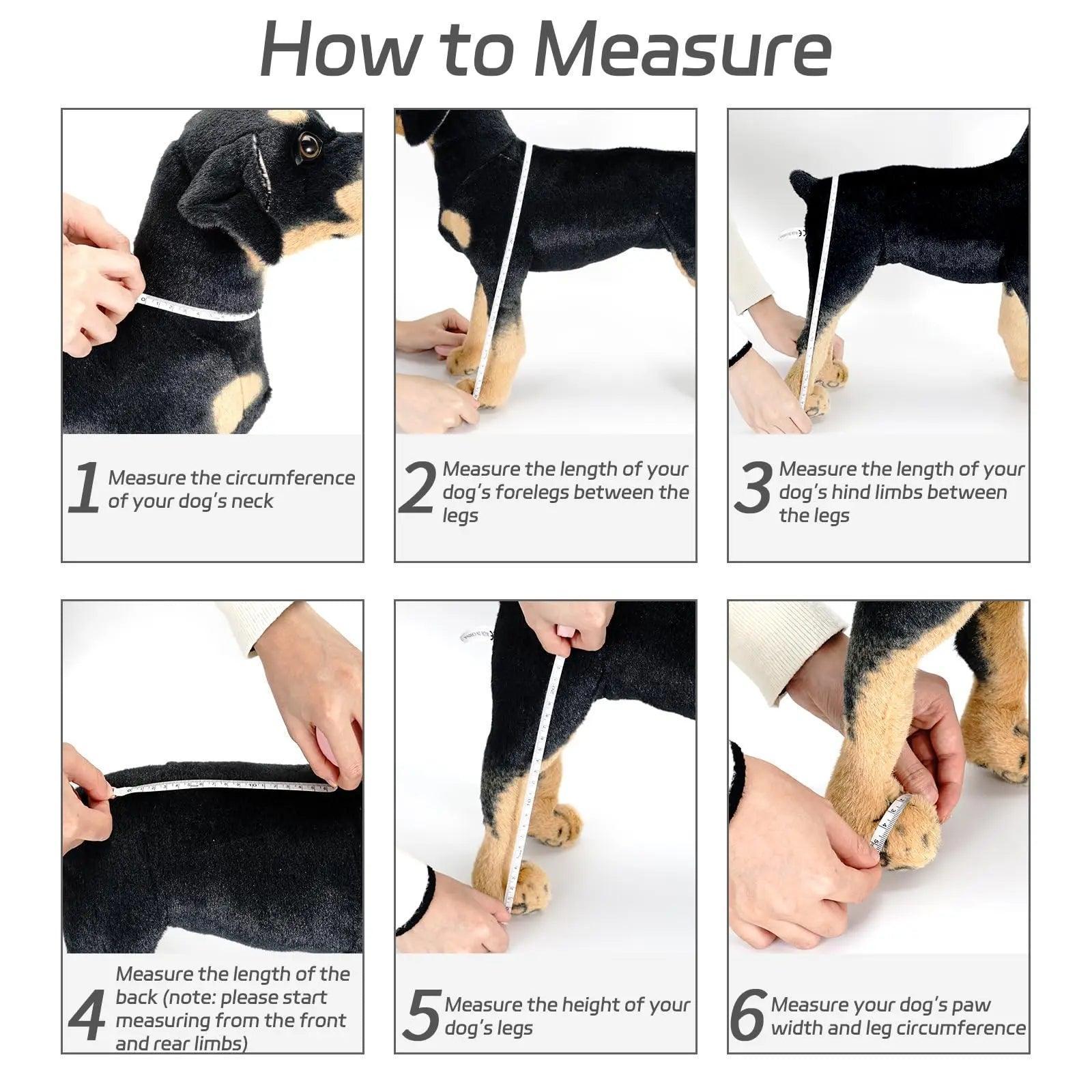 How to Measure

1 Measure the circumference of your dog's neck

2 Measure the length of your dog's forelegs between the legs

3 Measure the length of your dog's hind limbs between the legs

4 Measure the length of the back (note: please start measuring from the front and rear limbs)

5 Measure the height of your dog's legs

6 Measure your dog's paw width and leg circumference