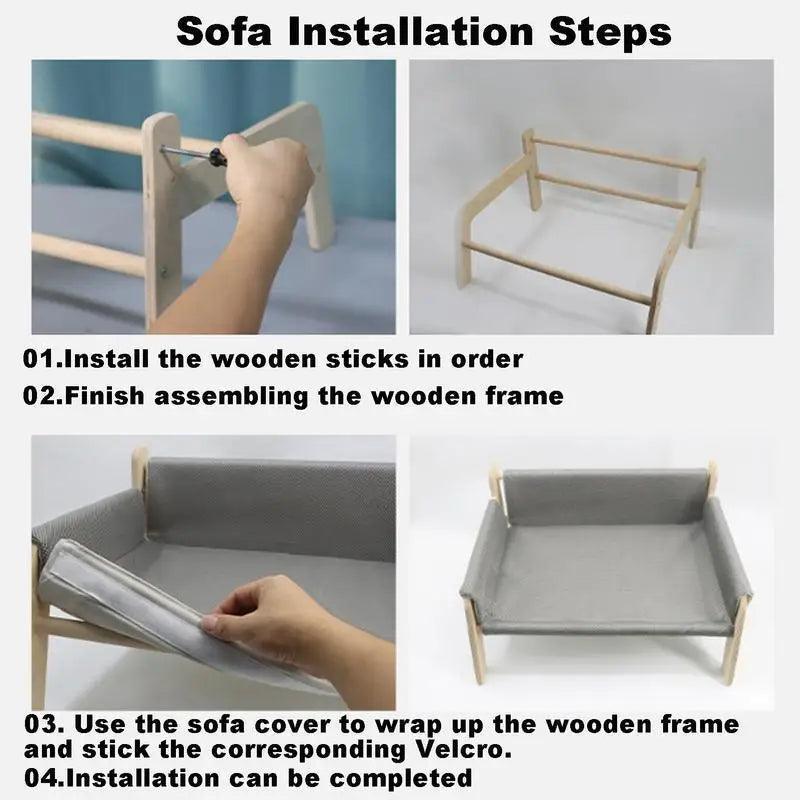 Sofa Installation Steps

01.Install the wooden sticks in order

02.Finish assembling the wooden frame

03. Use the sofa cover to wrap up the wooden frame and stick the corresponding Velcro.

04.Installation can be completed