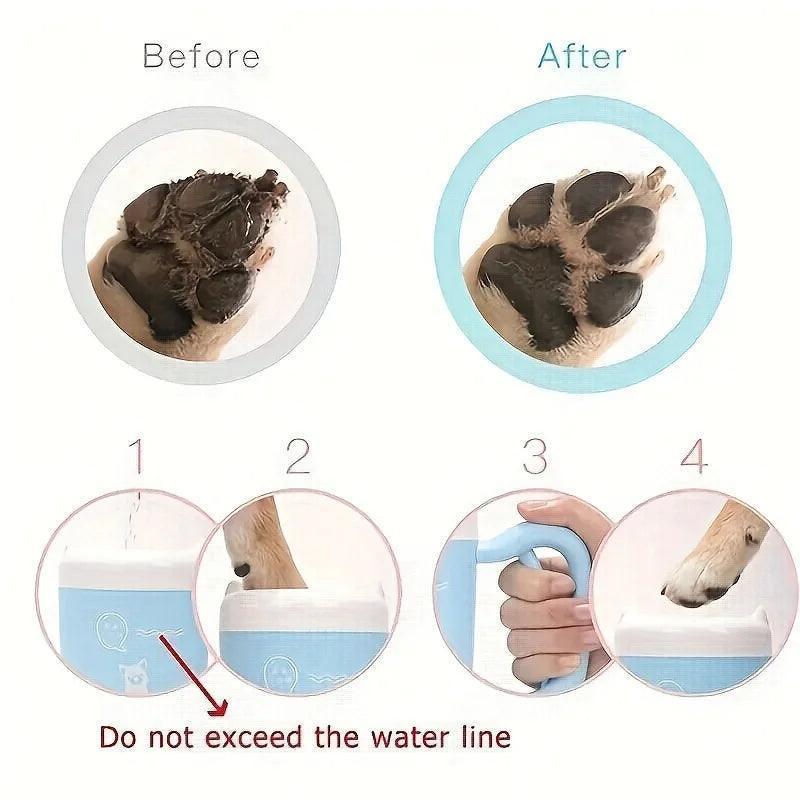 Before

After

1

2

3

4

Do not exceed the water line