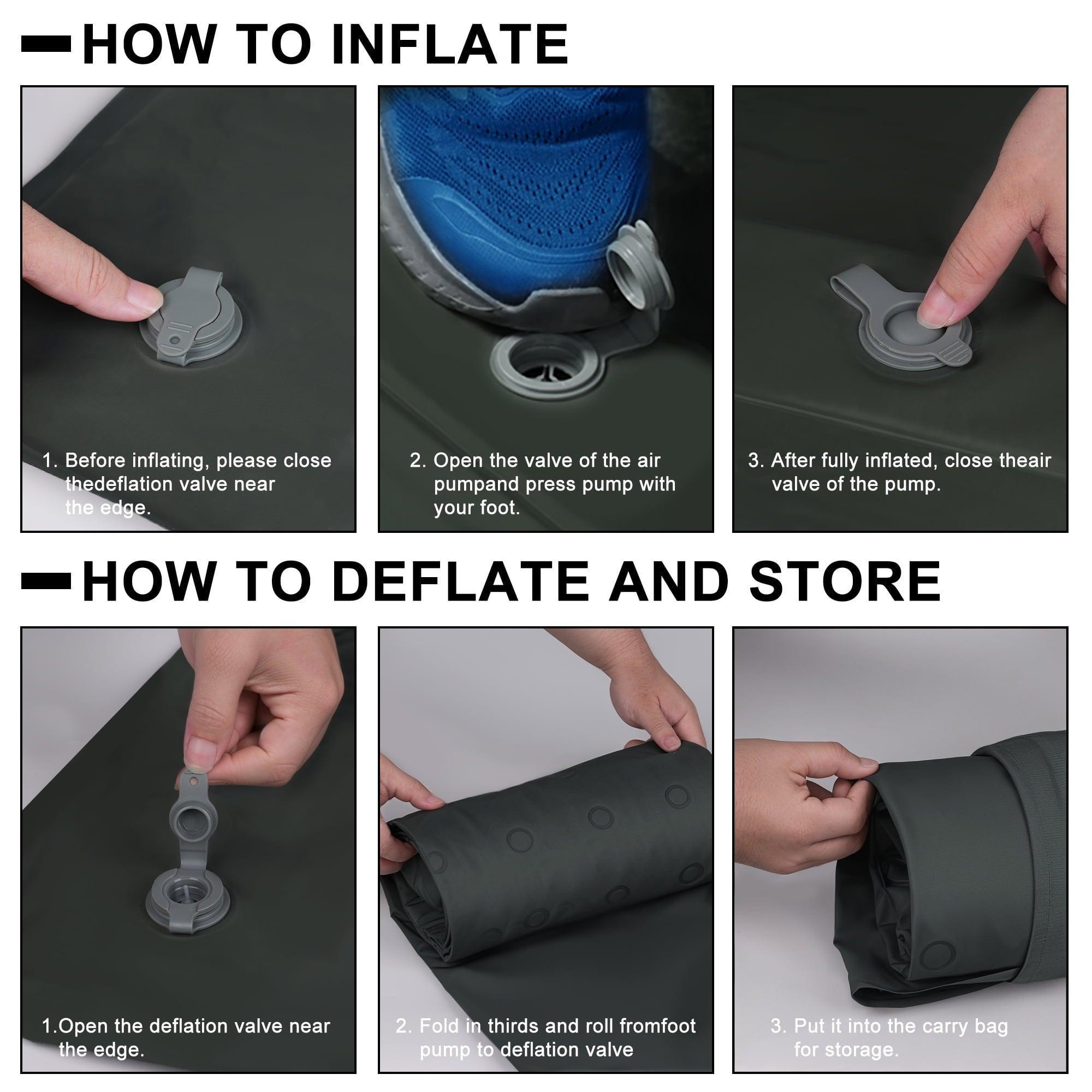 HOW TO INFLATE

1. Before inflating, please close thedeflation valve near the edge.

2. Open the valve of the air pumpand press pump with your foot.

3. After fully inflated, close theair valve of the pump.

HOW TO DEFLATE AND STORE

1.Open the deflation valve near the edge.

2. Fold in thirds and roll fromfoot pump to deflation valve

3. Put it into the carry bag for storage.