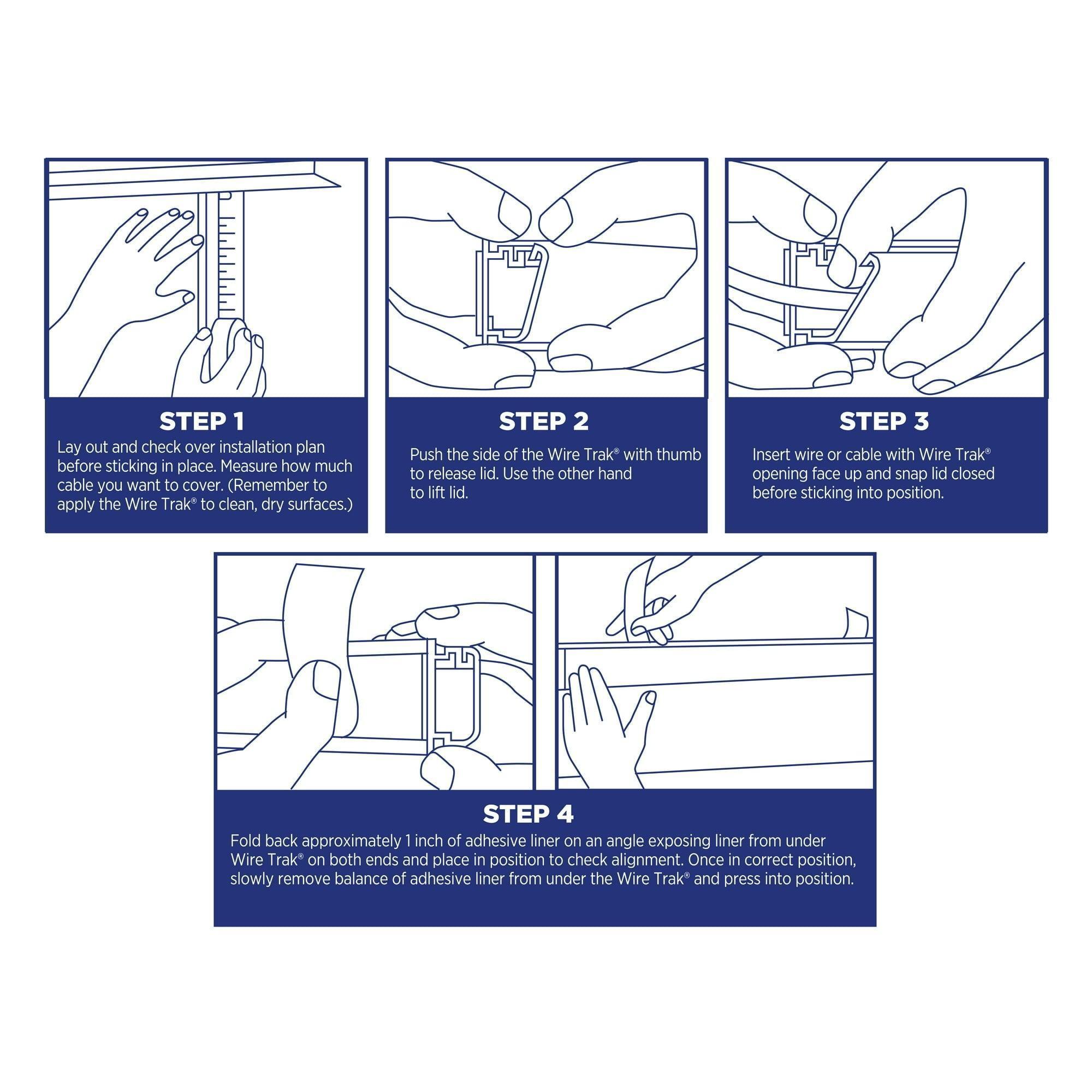 STEP 1

Lay out and check over installation plan before sticking in place. Measure how much cable you want to cover. (Remember to apply the Wire Trak® to clean, dry surfaces.)

STEP 2

Push the side of the Wire Trak® with thumb to release lid. Use the other hand to lift lid.

STEP 3

Insert wire or cable with Wire Trak® opening face up and snap lid closed before sticking into position.

STEP 4

Fold back approximately 1 inch of adhesive liner on an angle exposing liner from under Wire Trak® on both ends and place in position to check alignment. Once in correct position, slowly remove balance of adhesive liner from under the Wire Trak® and press into position.