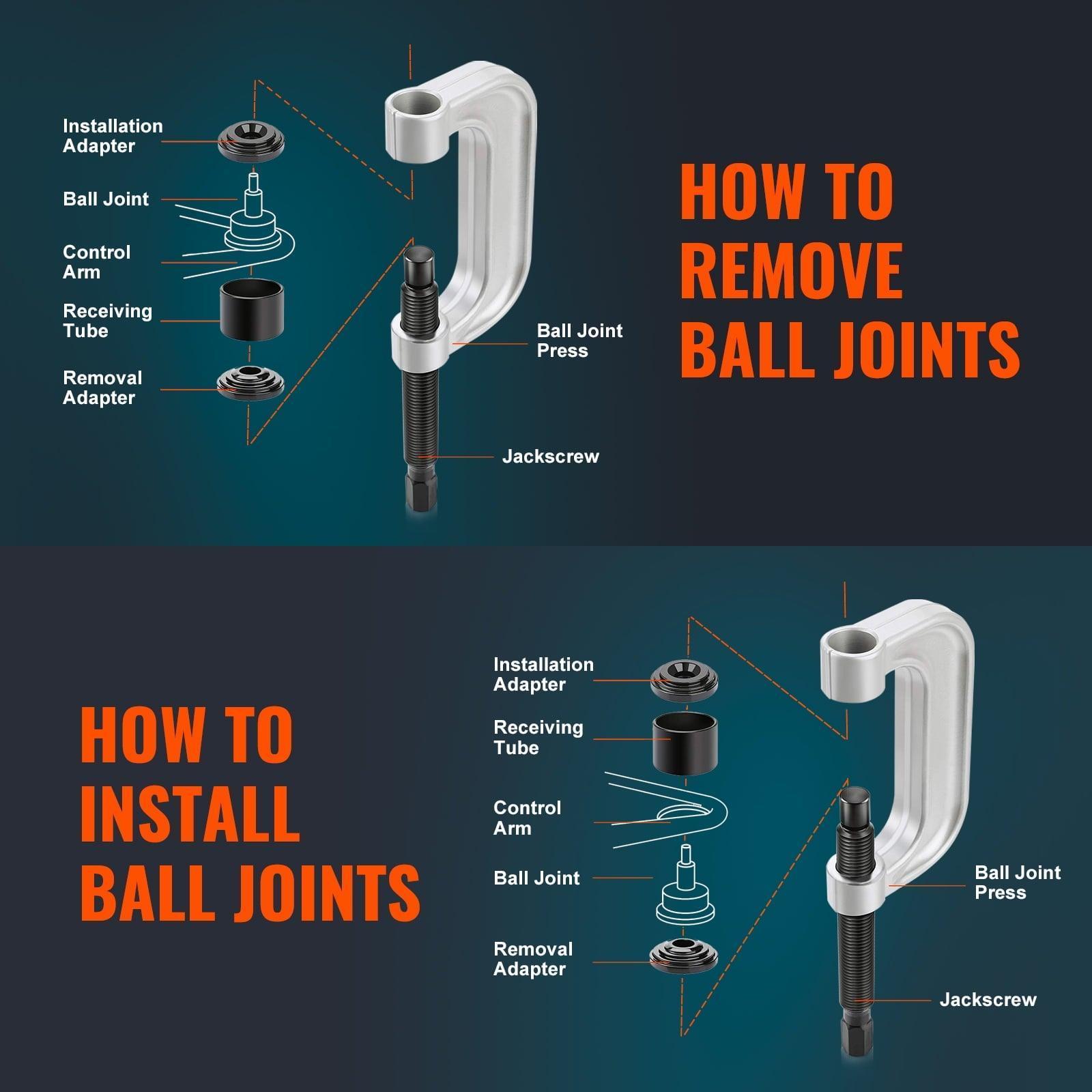 Installation Adapter

Ball Joint

Control Arm

Receiving Tube

Removal Adapter

Ball Joint Press

Jackscrew

HOW TO REMOVE BALL JOINTS

HOW TO INSTALL BALL JOINTS

Installation Adapter

Receiving Tube

Control Arm

Ball Joint

Removal Adapter

Ball Joint Press

Jackscrew