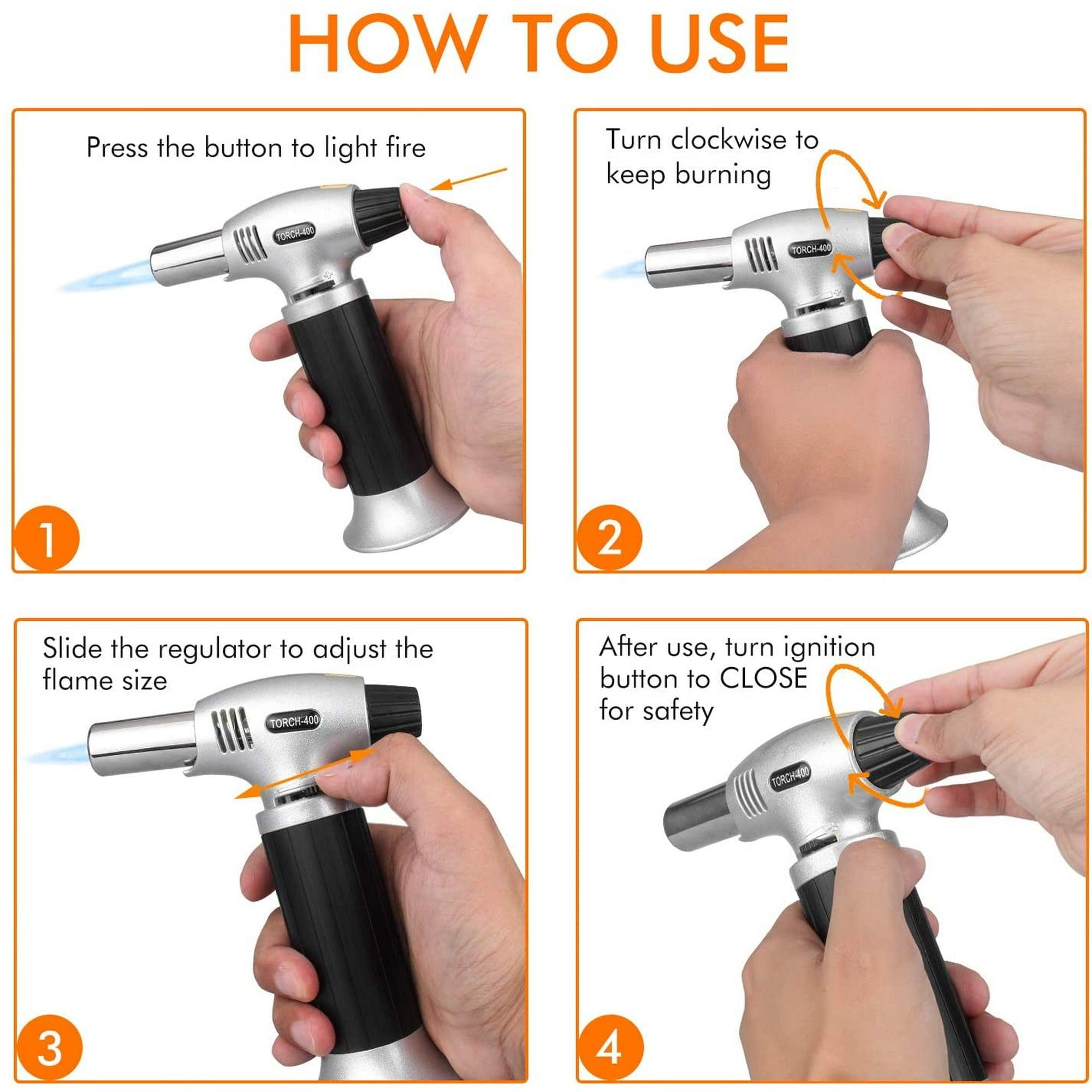 HOW TO USE

Press the button to light fire

TORCH-400

1

Turn clockwise to keep burning

TORCH-400

2

Slide the regulator to adjust the flame size

TORCH-400

3

After use, turn ignition button to CLOSE for safety

TORCH-400

4