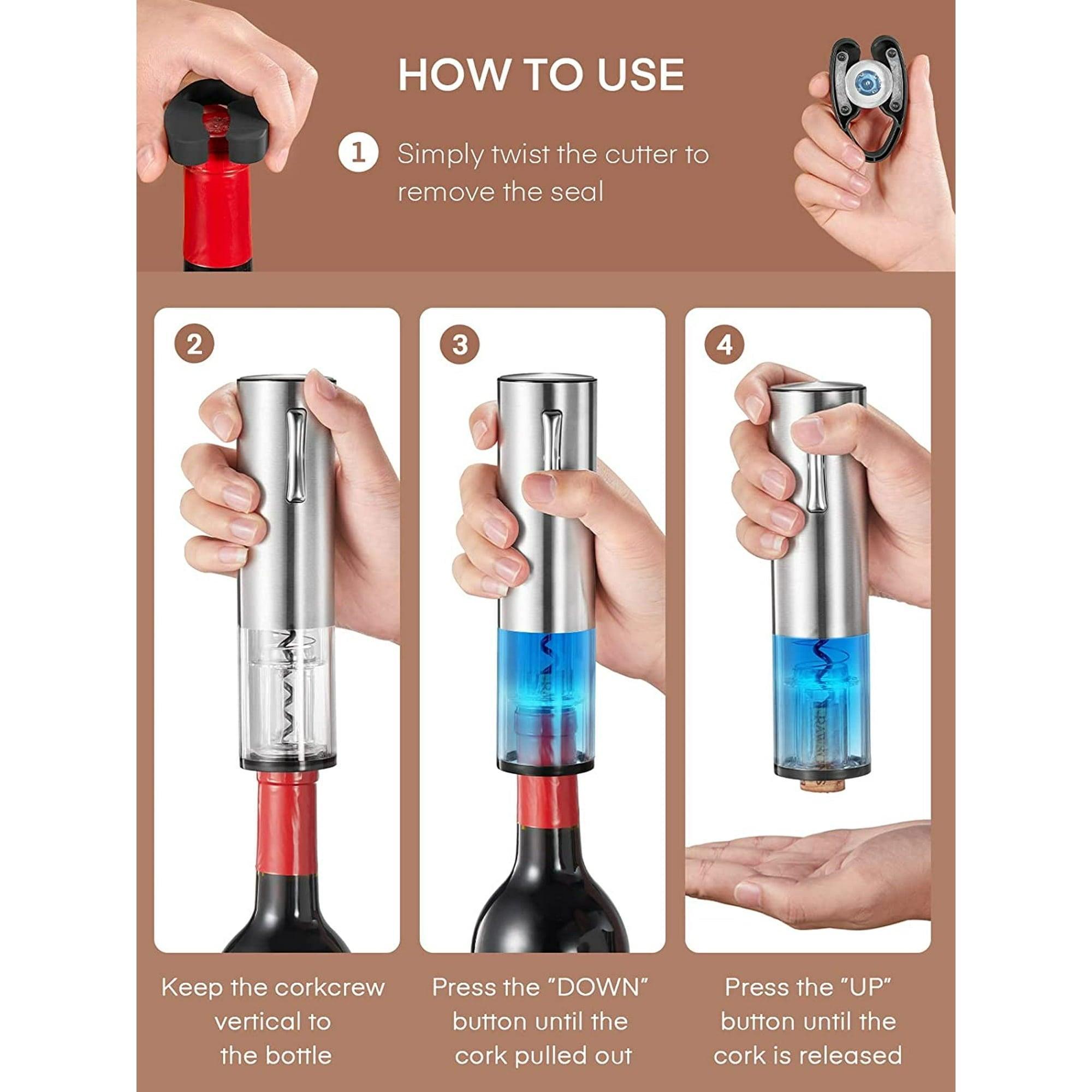 HOW TO USE

1 Simply twist the cutter to remove the seal

2

3

4

Keep the corkcrew vertical to the bottle

Press the "DOWN" button until the cork pulled out

Press the "UP" button until the cork is released