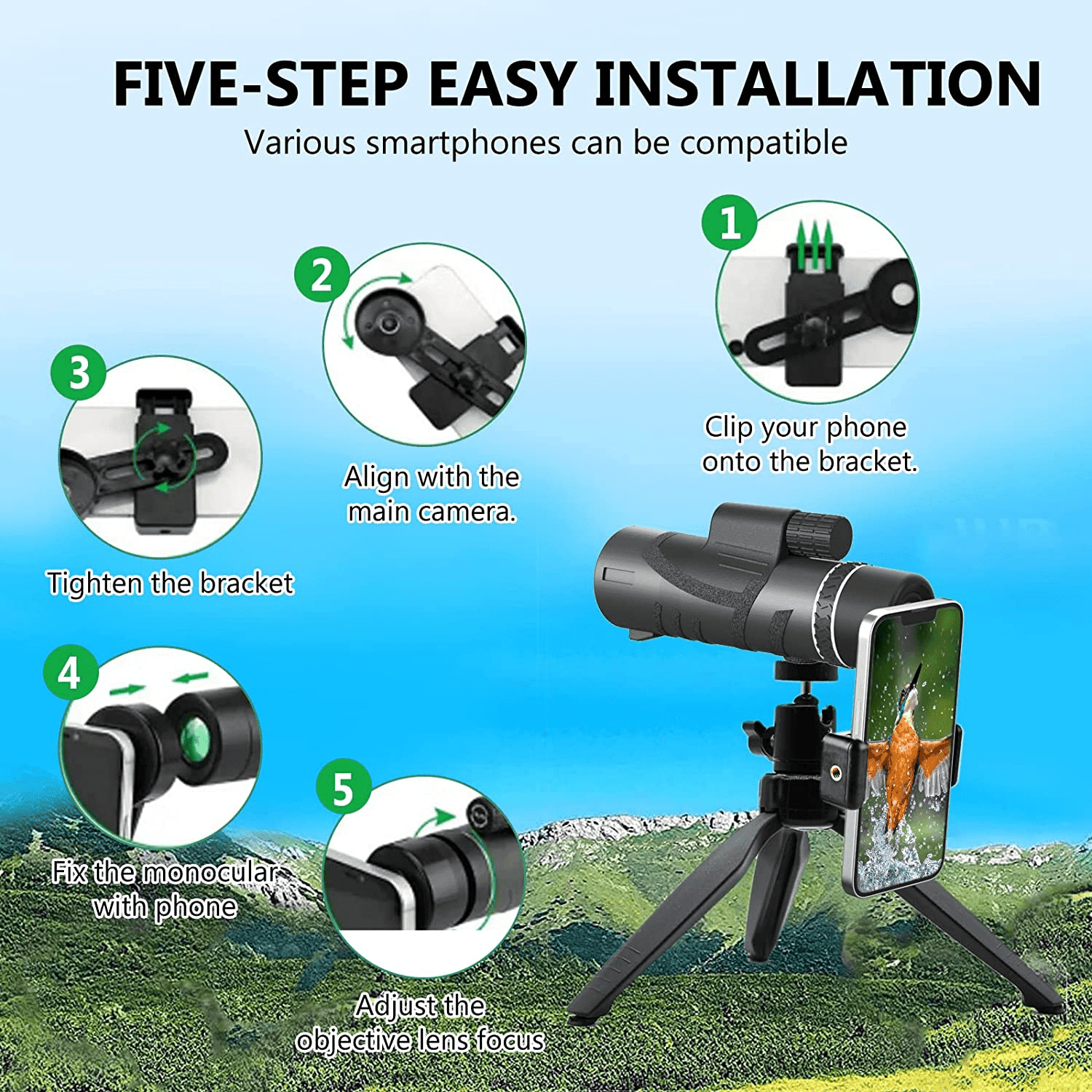 FIVE-STEP EASY INSTALLATION

Various smartphones can be compatible

1

Clip your phone onto the bracket.

2

Align with the main camera.

3

Tighten the bracket

4

Fix the monocular with phone

5

Adjust the objective lens focus